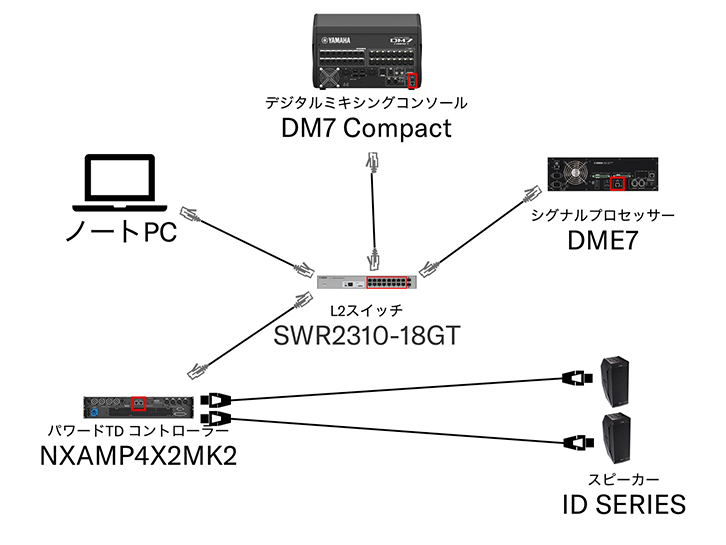 YAMAHA DM7

デジタルミキシングコンソール
DM7 Compact

ノートPC

シグナルプロセッサー
DME7

L2スイッチ
SWR2310-18GT

パワードTD コントローラー
NXAMP4X2MK2

スピーカー
ID SERIES