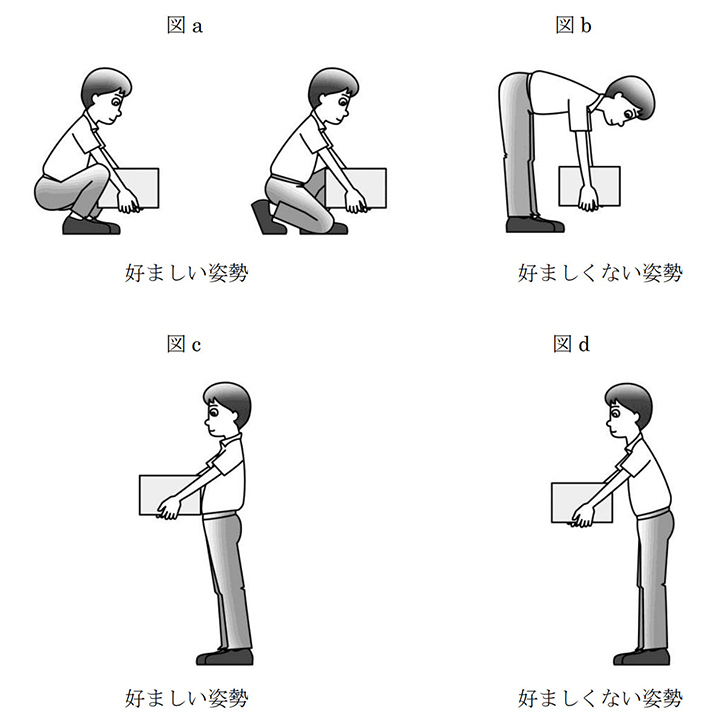 図 a

好ましい姿勢

図 b

好ましくない姿勢

図 c

好ましい姿勢

図 d

好ましくない姿勢